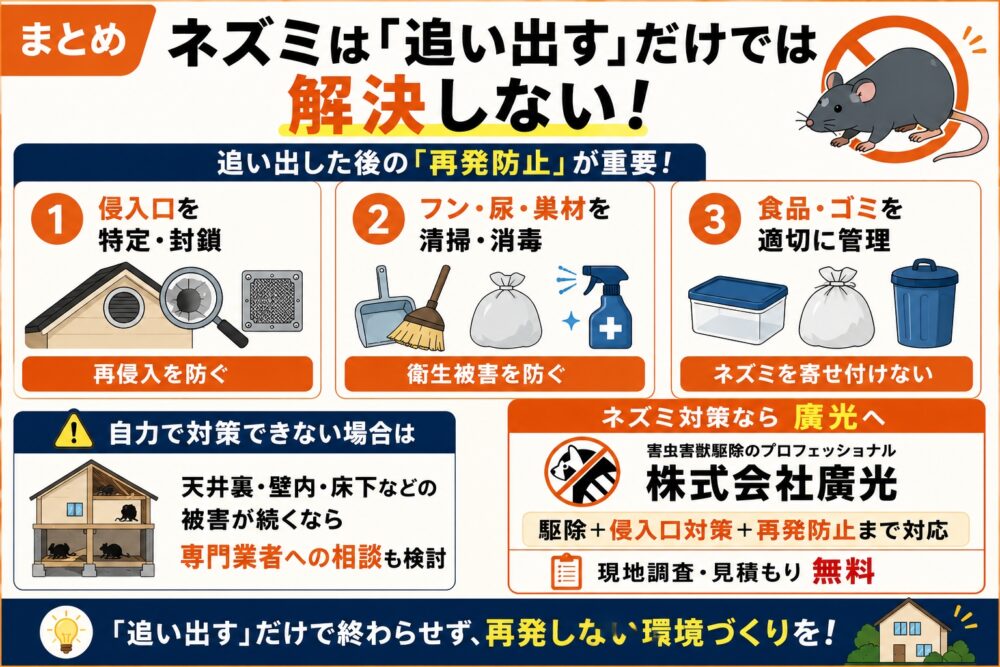 まとめ

ネズミは「追い出す」だけでは解決しない！

追い出した後の「再発防止」が重要！

1 侵入口を特定・封鎖

再侵入を防ぐ

2 フン・尿・巣材を清掃・消毒

衛生被害を防ぐ

3 食品・ゴミを適切に管理

ネズミを寄せ付けない

自力で対策できない場合は

天井裏・壁内・床下などの被害が続くなら専門業者への相談も検討

ネズミ対策なら 廣光へ

害虫害獣駆除のプロフェッショナル
株式会社廣光

駆除＋侵入口対策＋再発防止まで対応

現地調査・見積もり 無料

「追い出す」だけで終わらせず、再発しない環境づくりを！